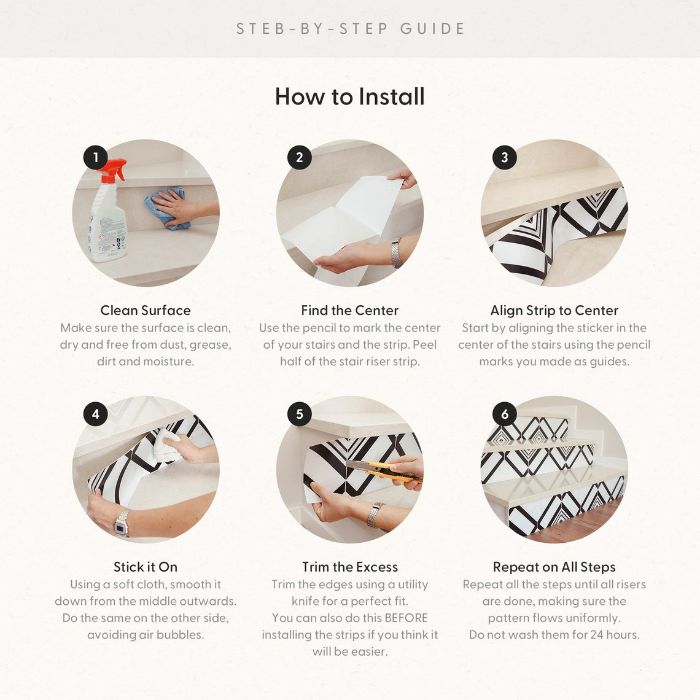 STEB-BY-STEP GUIDE

How to Install

1

Clean Surface
Make sure the surface is clean, dry and free from dust, grease, dirt and moisture.

2

Find the Center
Use the pencil to mark the center of your stairs and the strip. Peel half of the stair riser strip.

3

Align Strip to Center
Start by aligning the sticker in the center of the stairs using the pencil marks you made as guides.

4

Stick it On
Using a soft cloth, smooth it down from the middle outwards. Do the same on the other side, avoiding air bubbles.

5

Trim the Excess
Trim the edges using a utility knife for a perfect fit. You can also do this BEFORE installing the strips if you think it will be easier.

6

Repeat on All Steps
Repeat all the steps until all risers are done, making sure the pattern flows uniformly. Do not wash them for 24 hours.